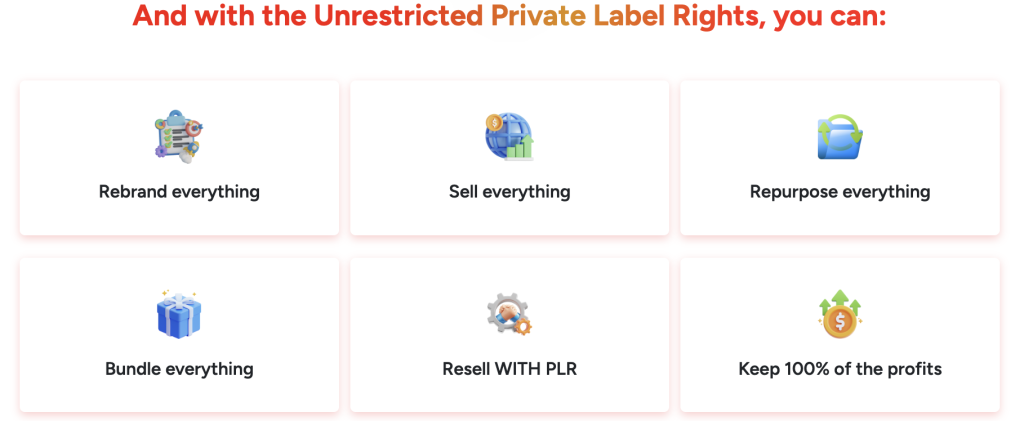 And with the Unrestricted Private Label Rights, you can:

Rebrand everything

Sell everything

Repurpose everything

Bundle everything

Resell WITH PLR

Keep 100% of the profits